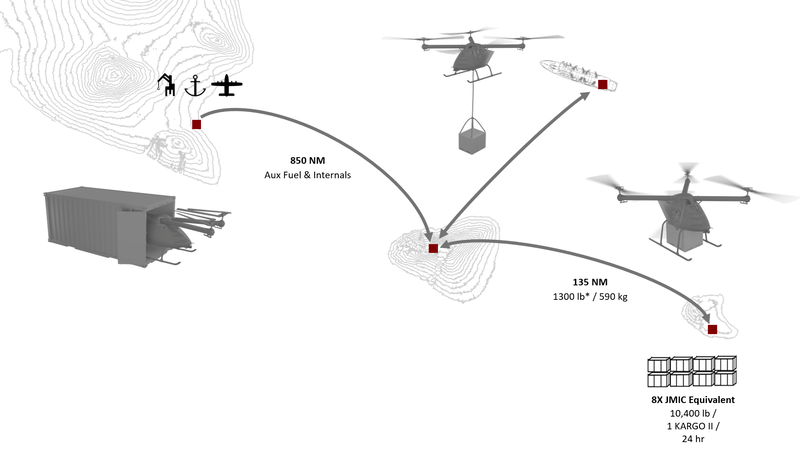 850 NM
Aux Fuel & Internals

135 NM
1300 lb* / 590 kg

8X JMIC Equivalent
10,400 lb /
1 KARGO II /
24 hr