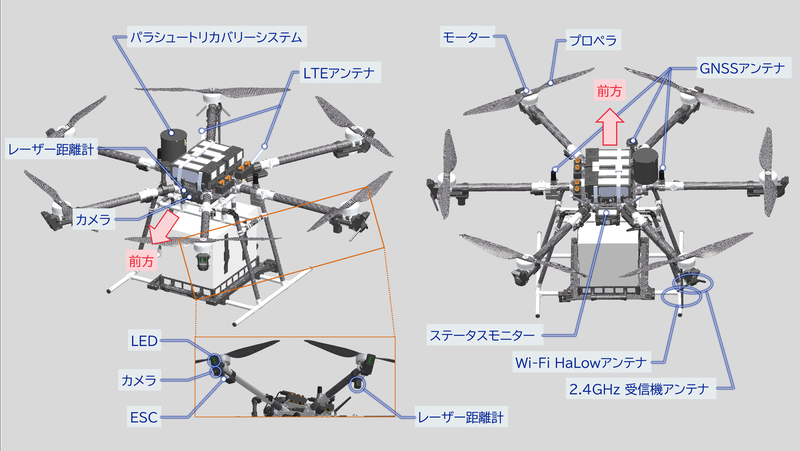 パラシュートリカバリーシステム

LTEアンテナ

レーザー距離計

カメラ

前方

LED

カメラ

ESC

レーザー距離計

モーター

プロペラ

GNSSアンテナ

前方

ステータスモニター

Wi-Fi HaLowアンテナ

2.4GHz 受信機アンテナ