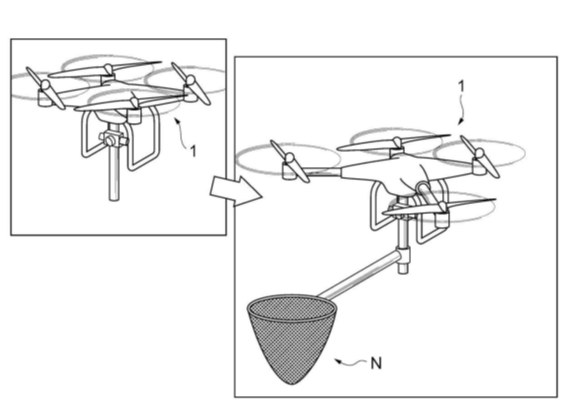 1

1

N